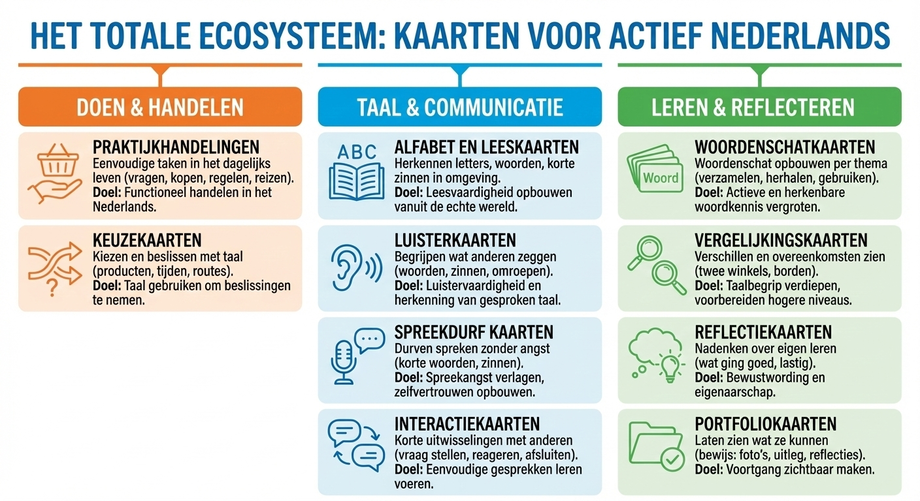 HET TOTALE ECOSYSTEEM: KAARTEN VOOR ACTIEF NEDERLANDS

DOEN & HANDELEN

PRAKTIJKHANDELINGEN
Eenvoudige taken in het dagelijks leven (vragen, kopen, regelen, reizen).
Doel: Functioneel handelen in het Nederlands.

KEUZEKAARTEN
Kiezen en beslissen met taal (producten, tijden, routes).
Doel: Taal gebruiken om beslissingen te nemen.

TAAL & COMMUNICATIE

ABC

ALFABET EN LEESKAARTEN
Herkennen letters, woorden, korte zinnen in omgeving.
Doel: Leesvaardigheid opbouwen vanuit de echte wereld.

LUISTERKAARTEN
Begrijpen wat anderen zeggen (woorden, zinnen, omroepen).
Doel: Luistervaardigheid en herkenning van gesproken taal.

SPREEKDURF KAARTEN
Durven spreken zonder angst (korte woorden, zinnen).
Doel: Spreekangst verlagen, zelfvertrouwen opbouwen.

INTERACTIEKAARTEN
Korte uitwisselingen met anderen (vraag stellen, reageren, afsluiten).
Doel: Eenvoudige gesprekken leren voeren.

LEREN & REFLECTEREN

Woord

WOORDENSCHATKAARTEN
Woordenschat opbouwen per thema (verzamelen, herhalen, gebruiken).
Doel: Actieve en herkenbare woordkennis vergroten.

VERGELIJKINGSKAARTEN
Verschillen en overeenkomsten zien (twee winkels, borden).
Doel: Taalbegrip verdiepen, voorbereiden hogere niveaus.

REFLECTIEKAARTEN
Nadenken over eigen leren (wat ging goed, lastig).
Doel: Bewustwording en eigenaarschap.

PORTFOLIOKAARTEN
Laten zien wat ze kunnen (bewijs: foto's, uitleg, reflecties).
Doel: Voortgang zichtbaar maken.