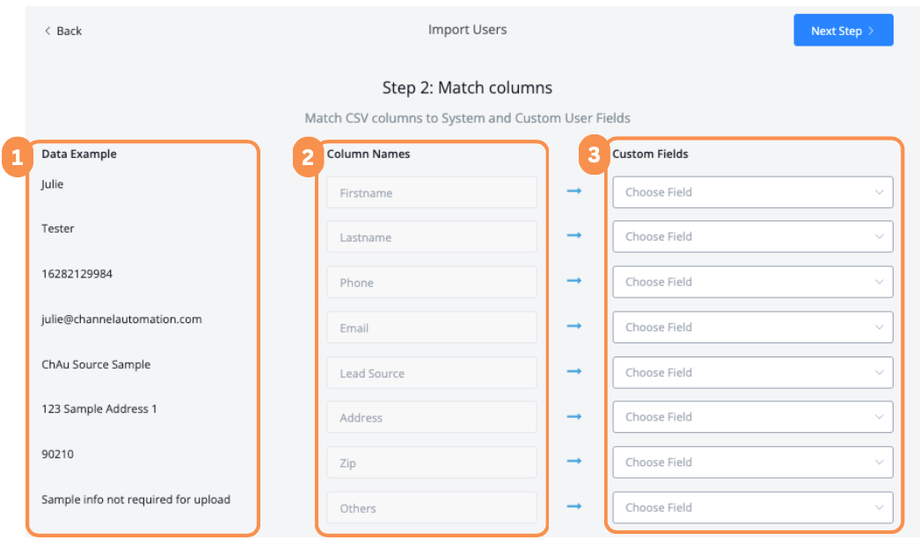 < Back

Import Users

Next Step >

Step 2: Match columns

Match CSV columns to System and Custom User Fields

1

Data Example

Julie

Tester

16282129984

julie@channelautomation.com

ChAu Source Sample

123 Sample Address 1

90210

Sample info not required for upload

2

Column Names

Firstname

Lastname

Phone

Email

Lead Source

Address

Zip

Others

3

Custom Fields

Choose Field

Choose Field

Choose Field

Choose Field

Choose Field

Choose Field

Choose Field

Choose Field