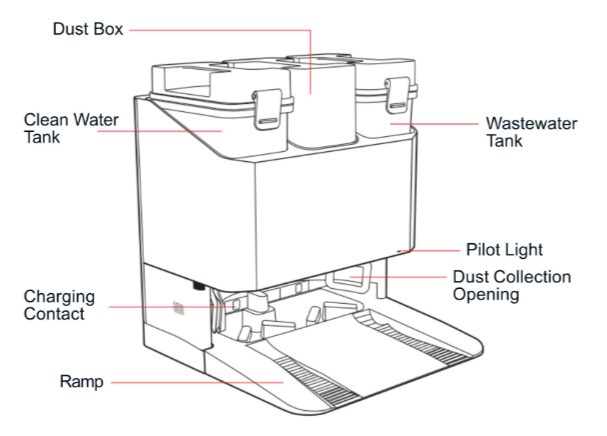 Dust Box

Clean Water Tank

Wastewater Tank

Pilot Light

Dust Collection Opening

Charging Contact

Ramp