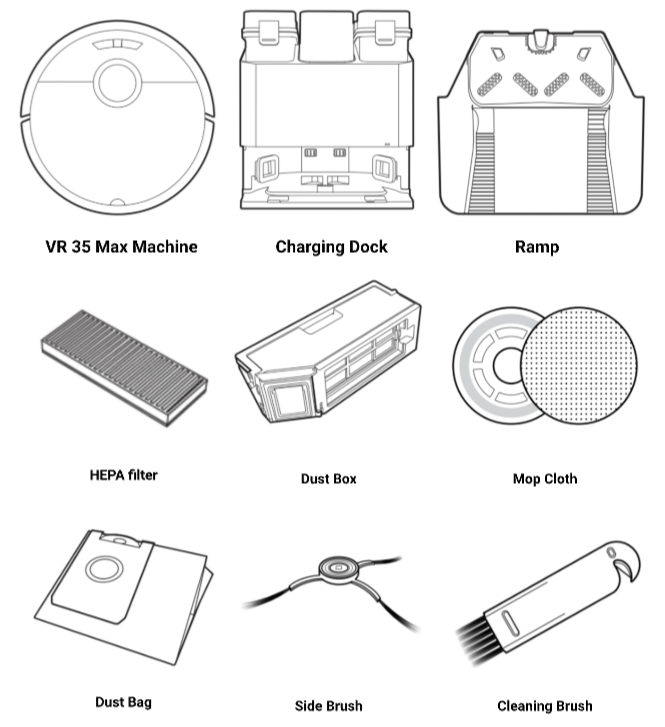 VR 35 Max Machine

Charging Dock

Ramp

HEPA filter

Dust Box

Mop Cloth

Dust Bag

Side Brush

Cleaning Brush