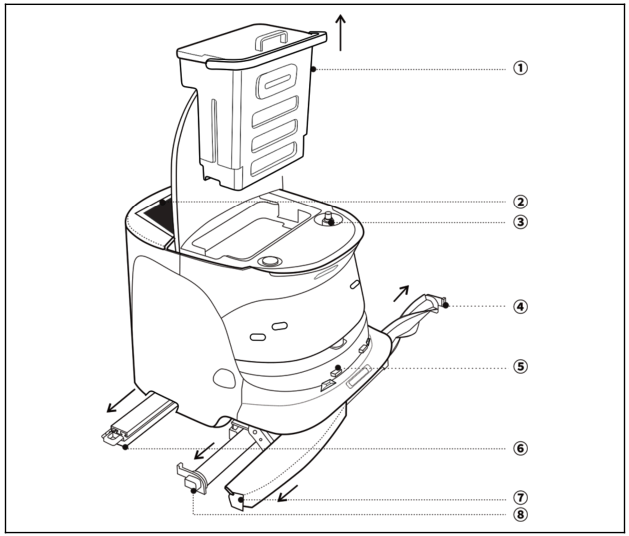 ①
②
③
④
⑤
⑥
⑦
⑧