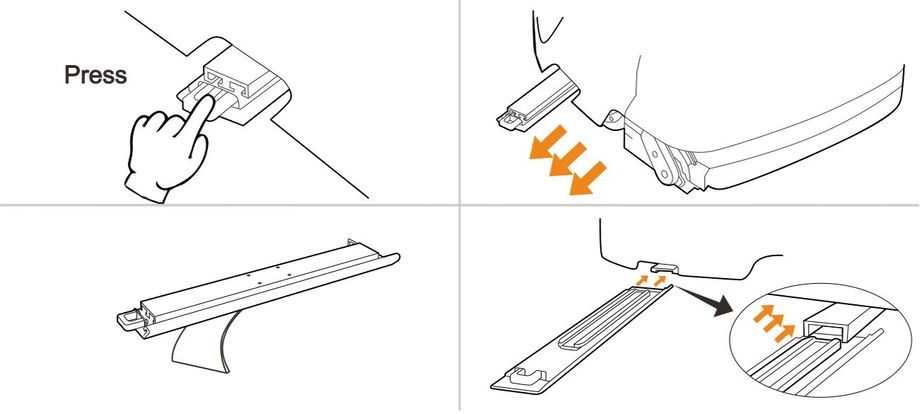 Press