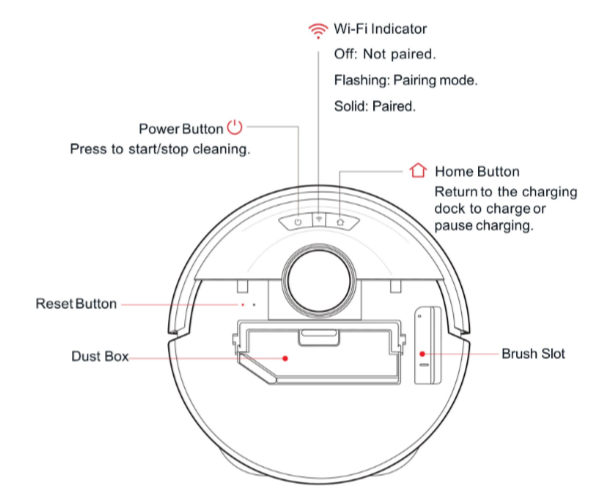 Wi-Fi Indicator
Off: Not paired.
Flashing: Pairing mode.
Solid: Paired.

Power Button
Press to start/stop cleaning.

Home Button
Return to the charging dock to charge or pause charging.

Reset Button

Dust Box

Brush Slot